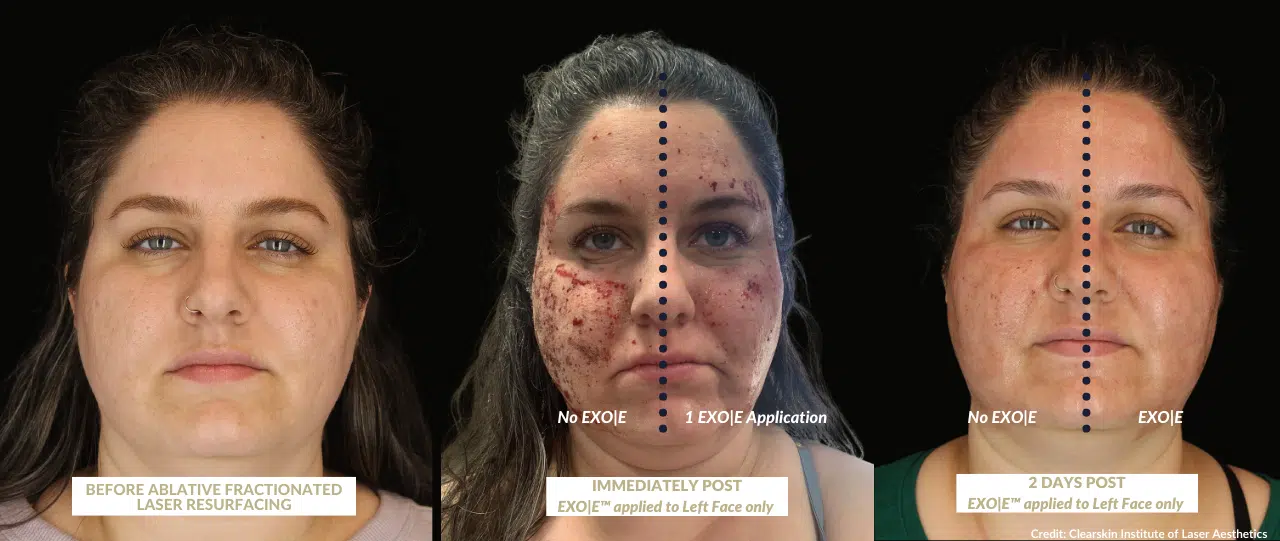 BEFORE ABLATIVE FRACTIONATED LASER RESURFACING

No EXO|E

1 EXO|E Application

IMMEDIATELY POST

EXO|E™ applied to Left Face only

No EXO|E

EXO|E

2 DAYS POST

EXO|E™ applied to Left Face only

Credit: Clearskin Institute of Laser Aesthetics